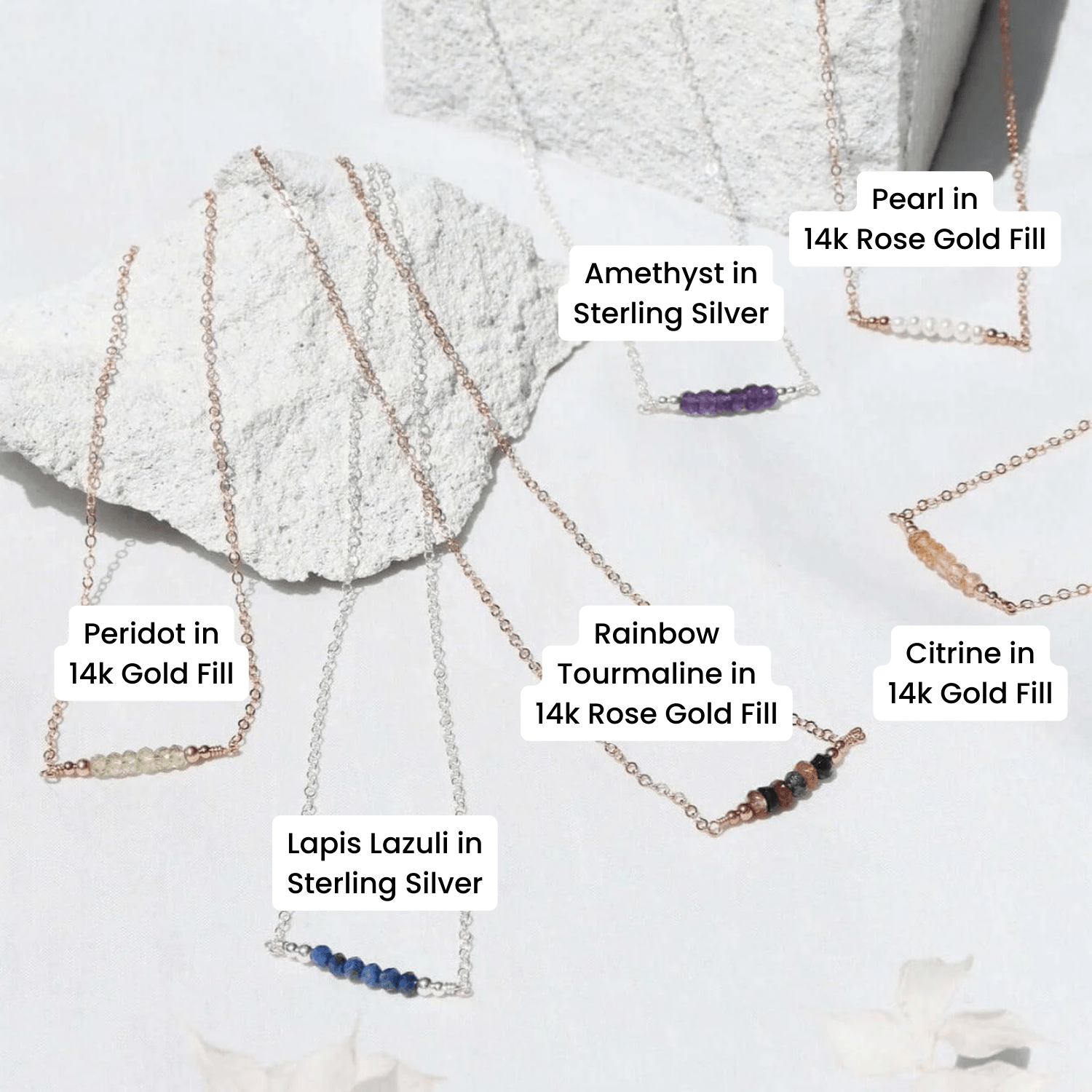 Pearl in
14k Rose Gold Fill

Amethyst in
Sterling Silver

Peridot in
14k Gold Fill

Rainbow
Tourmaline in
14k Rose Gold Fill

Citrine in
14k Gold Fill

Lapis Lazuli in
Sterling Silver